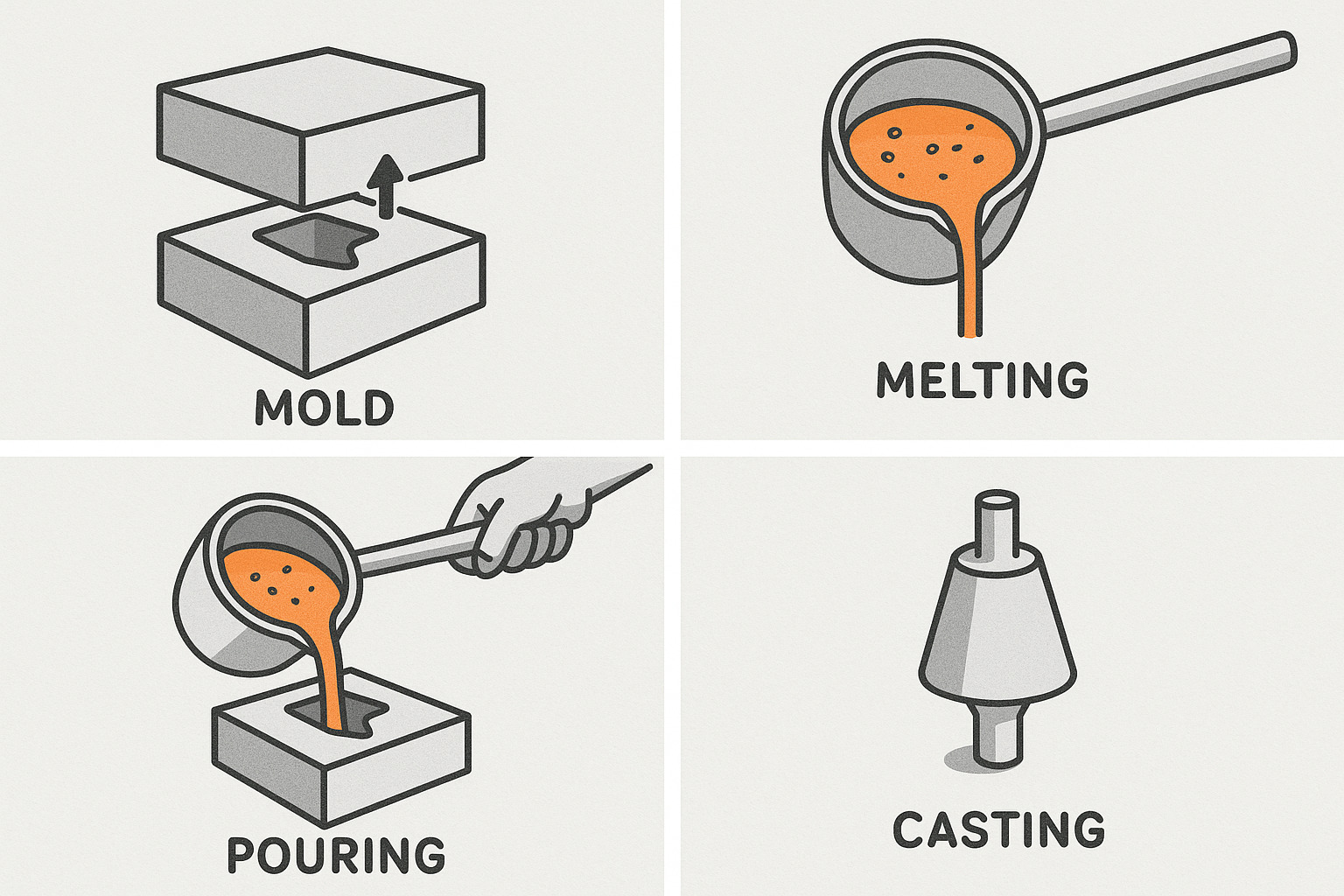 MOLD

MELTING

POURING

CASTING